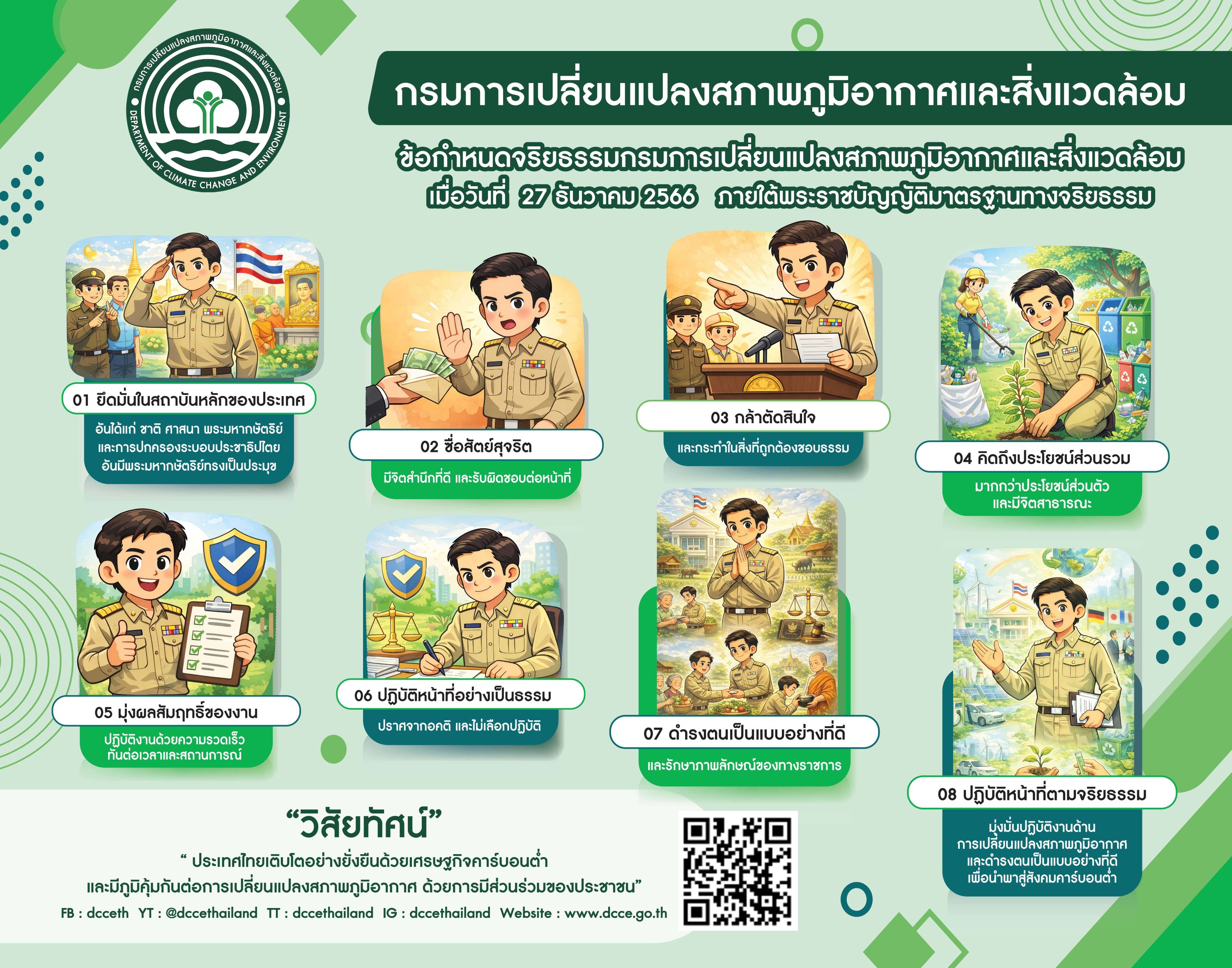 กรมการเปลี่ยนแปลงสภาพภูมิอากาศและสิ่งแวดล้อม
DEPARTMENT OF CLIMATE CHANGE AND ENVIRONMENT

กรมการเปลี่ยนแปลงสภาพภูมิอากาศและสิ่งแวดล้อม

ข้อกำหนดจริยธรรมกรมการเปลี่ยนแปลงสภาพภูมิอากาศและสิ่งแวดล้อม
เมื่อวันที่ 27 ธันวาคม 2566 ภายใต้พระราชบัญญัติมาตรฐานทางจริยธรรม

01 ยึดมั่นในสถาบันหลักของประเทศ
อันได้แก่ ชาติ ศาสนา พระมหากษัตริย์ และการปกครองระบอบประชาธิปไตย อันมีพระมหากษัตริย์ทรงเป็นประมุข

02 ซื่อสัตย์สุจริต
มีจิตสำนึกที่ดี และรับผิดชอบต่อหน้าที่

03 กล้าตัดสินใจ
และกระทำในสิ่งที่ถูกต้องชอบธรรม

04 คิดถึงประโยชน์ส่วนรวม
มากกว่าประโยชน์ส่วนตัว และมีจิตสาธารณะ

05 มุ่งผลสัมฤทธิ์ของงาน
ปฏิบัติงานด้วยความรวดเร็ว ทันต่อเวลาและสถานการณ์

06 ปฏิบัติหน้าที่อย่างเป็นธรรม
ปราศจากอคติ และไม่เลือกปฏิบัติ

07 ดำรงตนเป็นแบบอย่างที่ดี
และรักษาภาพลักษณ์ของทางราชการ

08 ปฏิบัติหน้าที่ตามจริยธรรม
มุ่งมั่นปฏิบัติงานด้าน การเปลี่ยนแปลงสภาพภูมิอากาศ และดำรงตนเป็นแบบอย่างที่ดี เพื่อนำพาสู่สังคมคาร์บอนต่ำ

“วิสัยทัศน์”
“ ประเทศไทยเติบโตอย่างยั่งยืนด้วยเศรษฐกิจคาร์บอนต่ำ
และมีภูมิคุ้มกันต่อการเปลี่ยนแปลงสภาพภูมิอากาศ ด้วยการมีส่วนร่วมของประชาชน”

FB : dcceth YT : @dccethailand TT : dccethailand IG : dccethailand Website : www.dcce.go.th